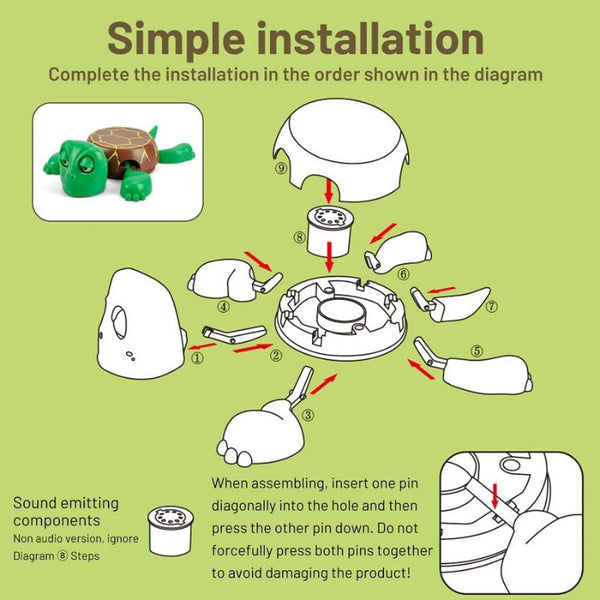 Simple installation

Complete the installation in the order shown in the diagram

⑨

⑧

⑥

④

⑦

①

②

⑤

③

Sound emitting components
Non audio version, ignore Diagram ⑧ Steps

When assembling, insert one pin diagonally into the hole and then press the other pin down. Do not forcefully press both pins together to avoid damaging the product!