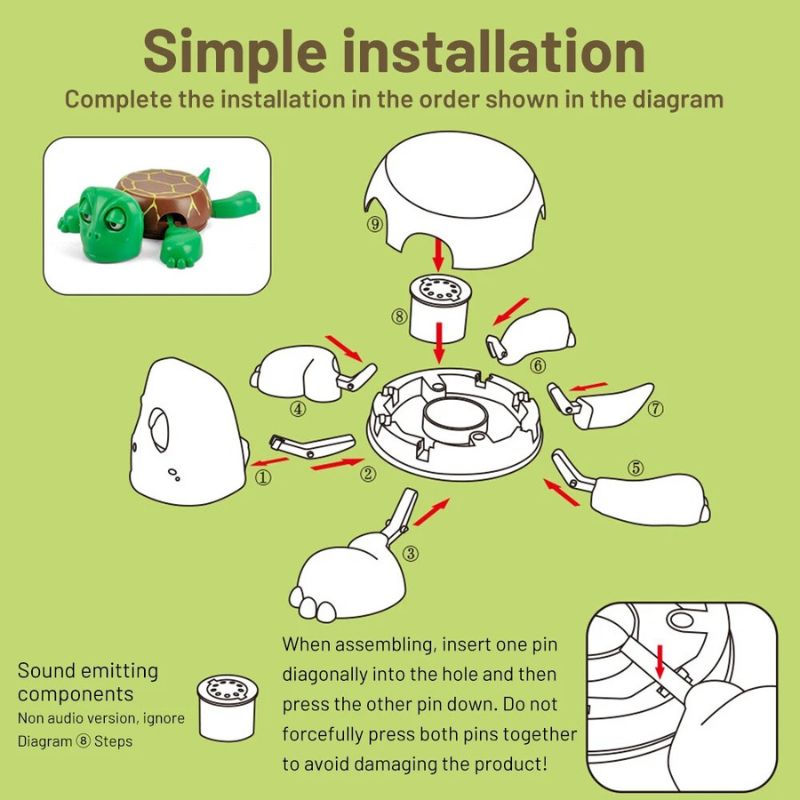 Simple installation

Complete the installation in the order shown in the diagram

⑨

⑧

⑥

④

⑦

①

②

⑤

③

Sound emitting components

Non audio version, ignore Diagram ⑧ Steps

When assembling, insert one pin diagonally into the hole and then press the other pin down. Do not forcefully press both pins together to avoid damaging the product!